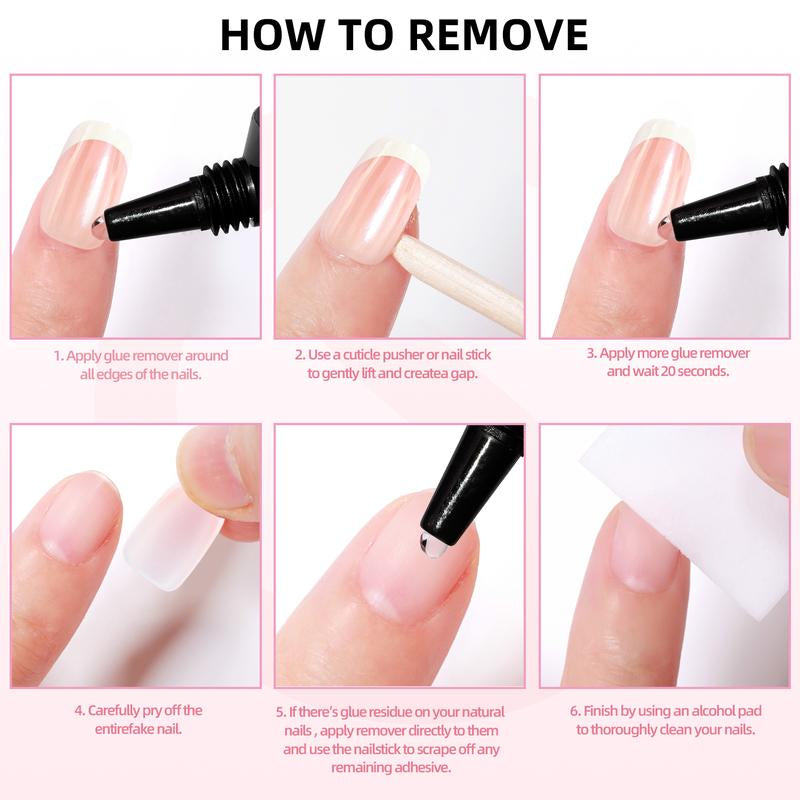 HOW TO REMOVE

1. Apply glue remover around all edges of the nails.

2. Use a cuticle pusher or nail stick to gently lift and createa gap.

3. Apply more glue remover and wait 20 seconds.

4. Carefully pry off the entirefake nail.

5. If there's glue residue on your natural nails , apply remover directly to them and use the nailstick to scrape off any remaining adhesive.

6. Finish by using an alcohol pad to thoroughly clean your nails.